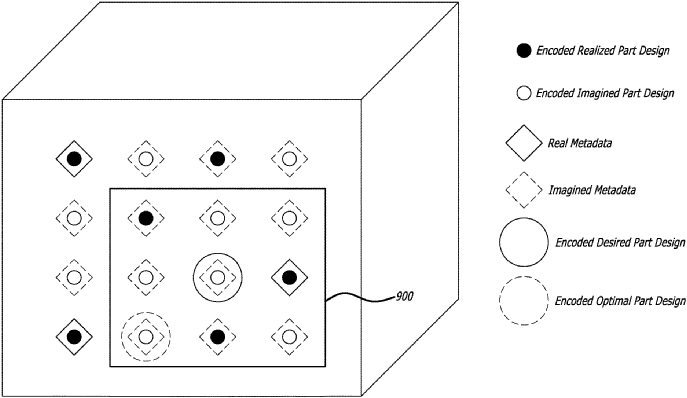 900

Encoded Realized Part Design

Encoded Imagined Part Design

Real Metadata

Imagined Metadata

Encoded Desired Part Design

Encoded Optimal Part Design